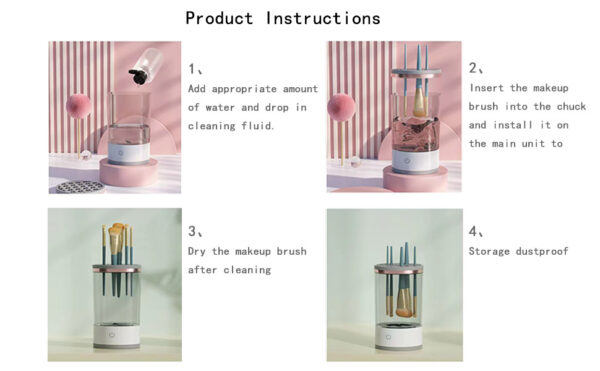 Product Instructions

1、
Add appropriate amount of water and drop in cleaning fluid.

2、
Insert the makeup brush into the chuck and install it on the main unit to

3、
Dry the makeup brush after cleaning

4、
Storage dustproof